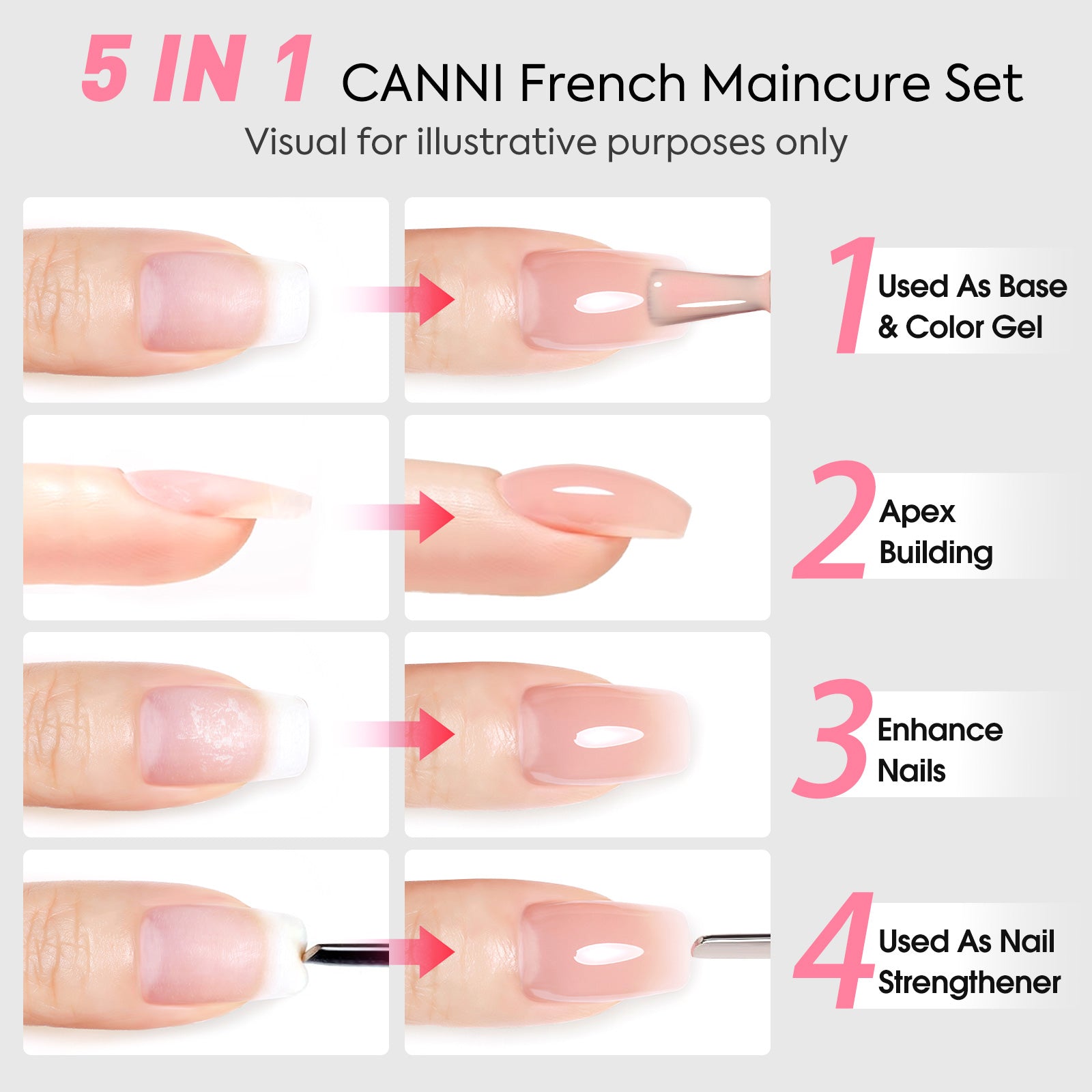 5 IN 1 CANNI French Maincure Set

Visual for illustrative purposes only

1 Used As Base & Color Gel

2 Apex Building

3 Enhance Nails

4 Used As Nail Strengthener